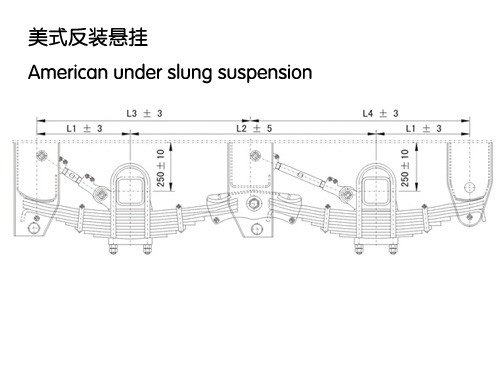 美式反装悬挂

American under slung suspension

L3 ± 3

L4 ± 3

L1 ± 3

L2 ± 5

L1 ± 3

250 ± 10

250 ± 10